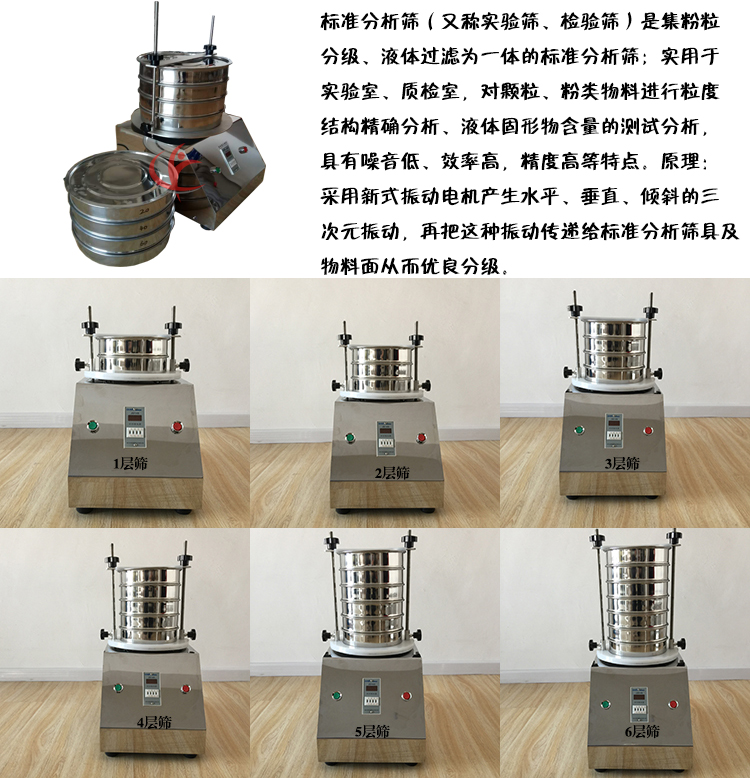 标准分析筛（又称实验筛、检验筛）是集粉粒分级、液体过滤为一体的标准分析筛；实用于实验室、质检室，对颗粒、粉类物料进行粒度结构精确分析、液体固形物含量的测试分析，具有噪音低、效率高，精度高等特点。原理：采用新式振动电机产生水平、垂直、倾斜的三次元振动，再把这种振动传递给标准分析筛具及物料面从而优良分级。

1层筛

2层筛

3层筛

4层筛

5层筛

6层筛